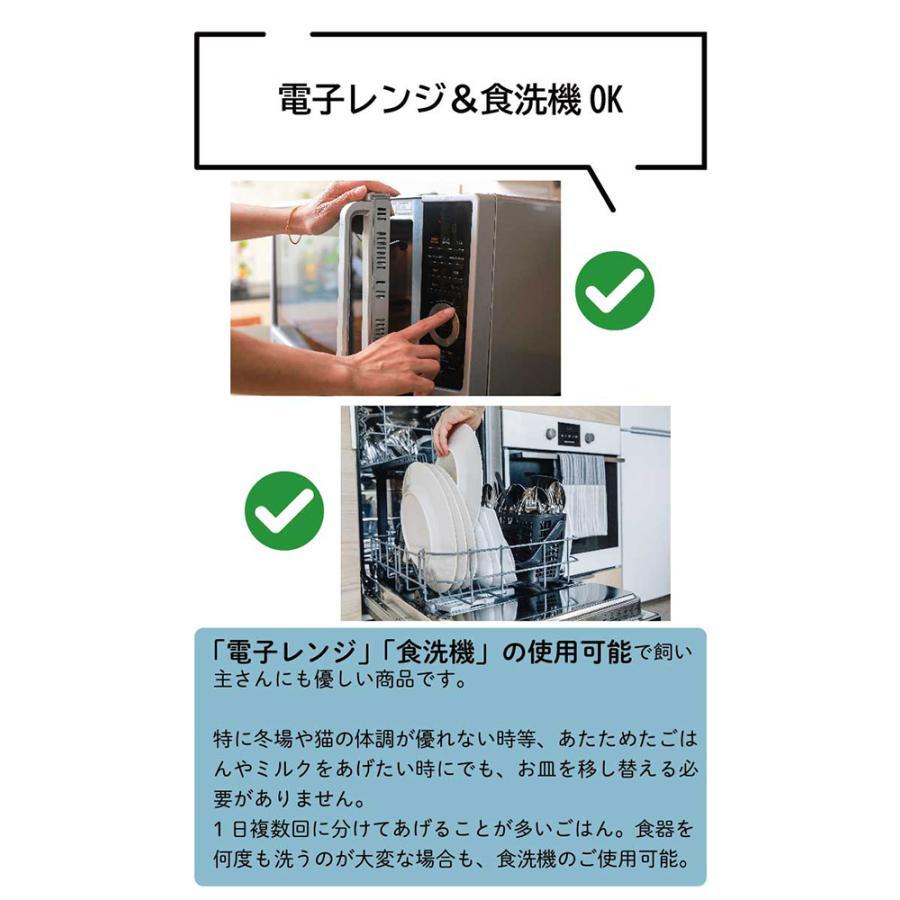 電子レンジ＆食洗機 OK

「電子レンジ」「食洗機」の使用可能で飼い主さんにも優しい商品です。

特に冬場や猫の体調が優れない時等、あたためたごはんやミルクをあげたい時にでも、お皿を移し替える必要がありません。
１日複数回に分けてあげることが多いごはん。食器を何度も洗うのが大変な場合も、食洗機のご使用可能。