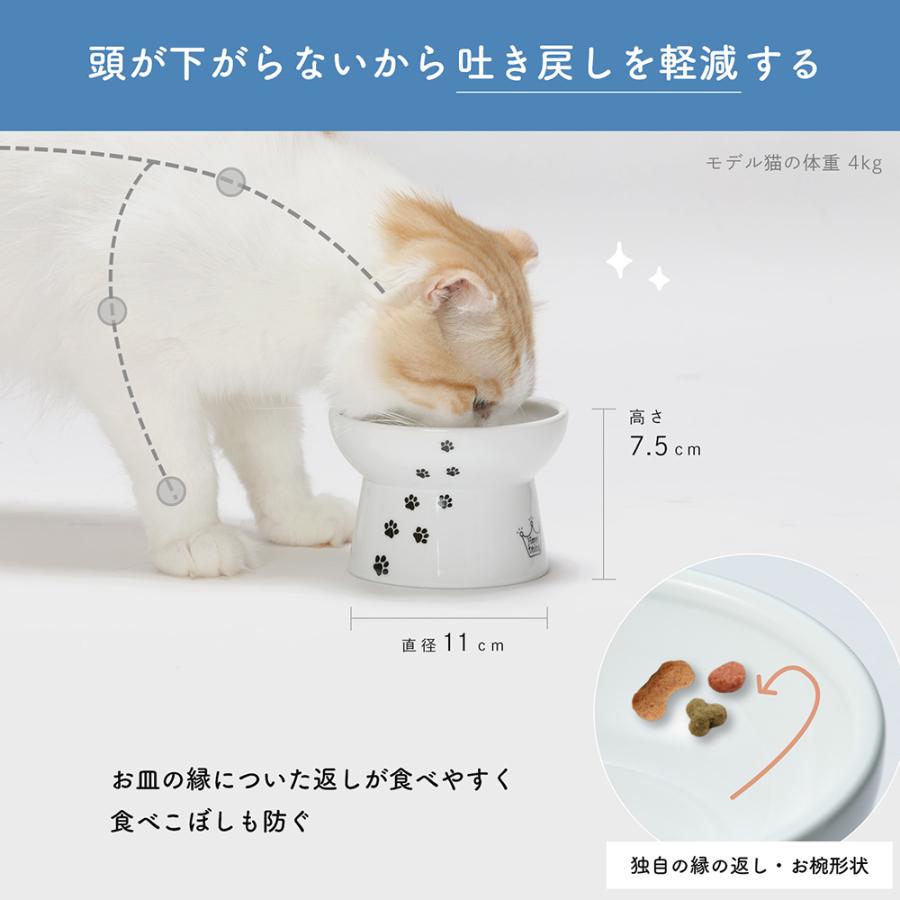 頭が下がらないから吐き戻しを軽減する

モデル猫の体重 4kg

高さ
7.5cm

直径11cm

お皿の縁についた返しが食べやすく
食べこぼしも防ぐ

独自の縁の返し・お椀形状