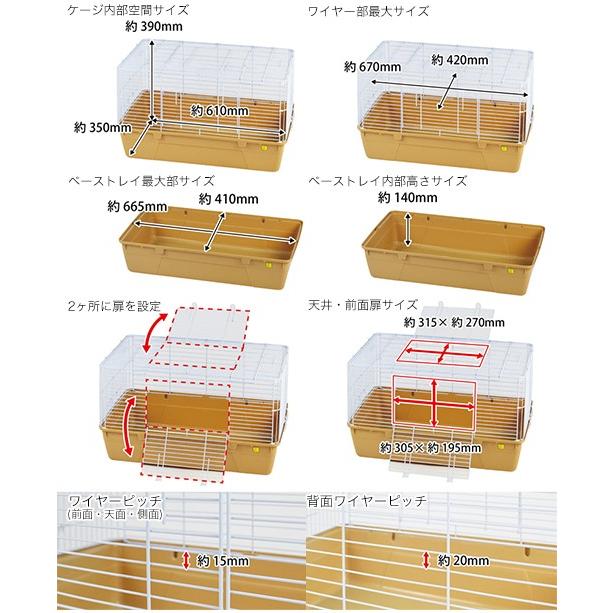 ケージ内部空間サイズ
約 390mm
約 610mm
約 350mm

ワイヤー部最大サイズ
約 670mm
約 420mm

ベーストレイ最大部サイズ
約 665mm
約 410mm

ベーストレイ内部高さサイズ
約 140mm

2ヶ所に扉を設定

天井・前面扉サイズ
約 315× 約 270mm
約 305× 約 195mm

ワイヤーピッチ
(前面・天面・側面)
約 15mm

背面ワイヤーピッチ
約 20mm