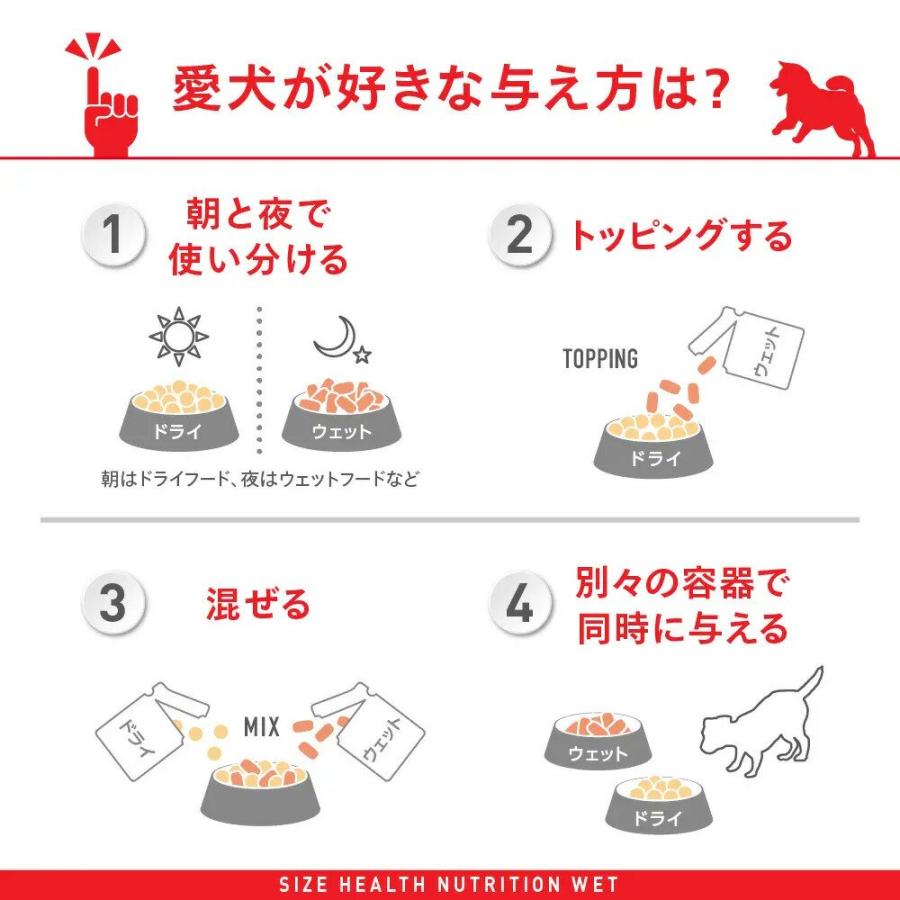 愛犬が好きな与え方は?

1 朝と夜で使い分ける

ドライ

ウェット

朝はドライフード、夜はウェットフードなど

2 トッピングする

TOPPING

ウェット

ドライ

3 混ぜる

ドライ

MIX

ウェット

4 別々の容器で同時に与える

ウェット

ドライ

SIZE HEALTH NUTRITION WET