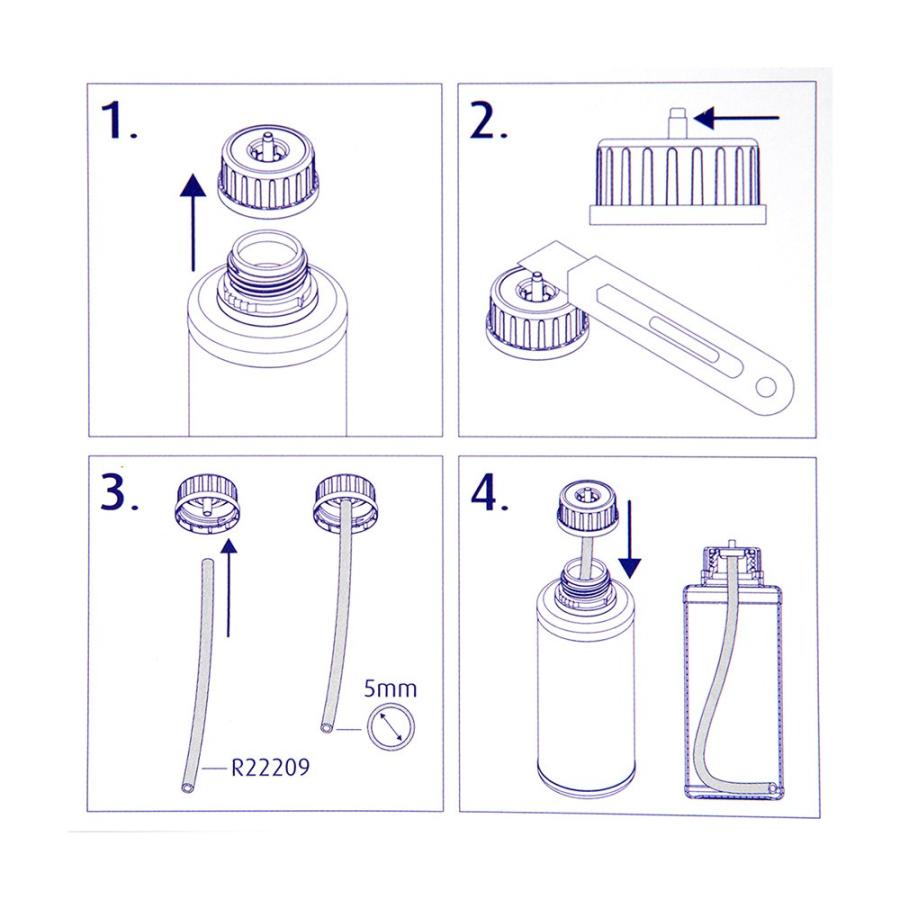 1.

2.

3.

5mm

R22209

4.