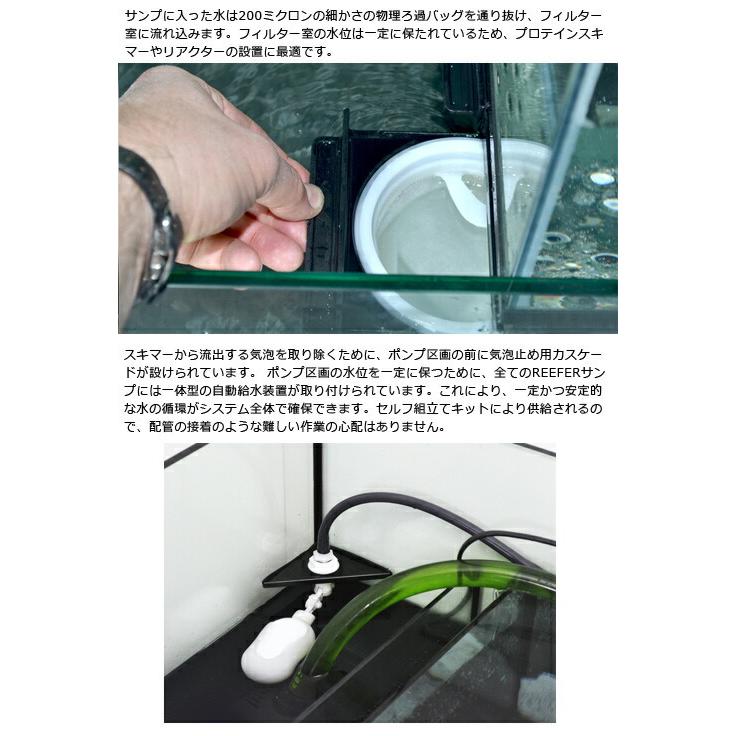 サンプに入った水は200ミクロンの細かさの物理ろ過バッグを通り抜け、フィルター室に流れ込みます。フィルター室の水位は一定に保たれているため、プロテインスキマーやリアクターの設置に最適です。

スキマーから流出する気泡を取り除くために、ポンプ区画の前に気泡止め用カスケードが設けられています。 ポンプ区画の水位を一定に保つために、全てのREEFERサンプには一体型の自動給水装置が取り付けられています。これにより、一定かつ安定的な水の循環がシステム全体で確保できます。セルフ組立てキットにより供給されるので、配管の接着のような難しい作業の心配はありません。