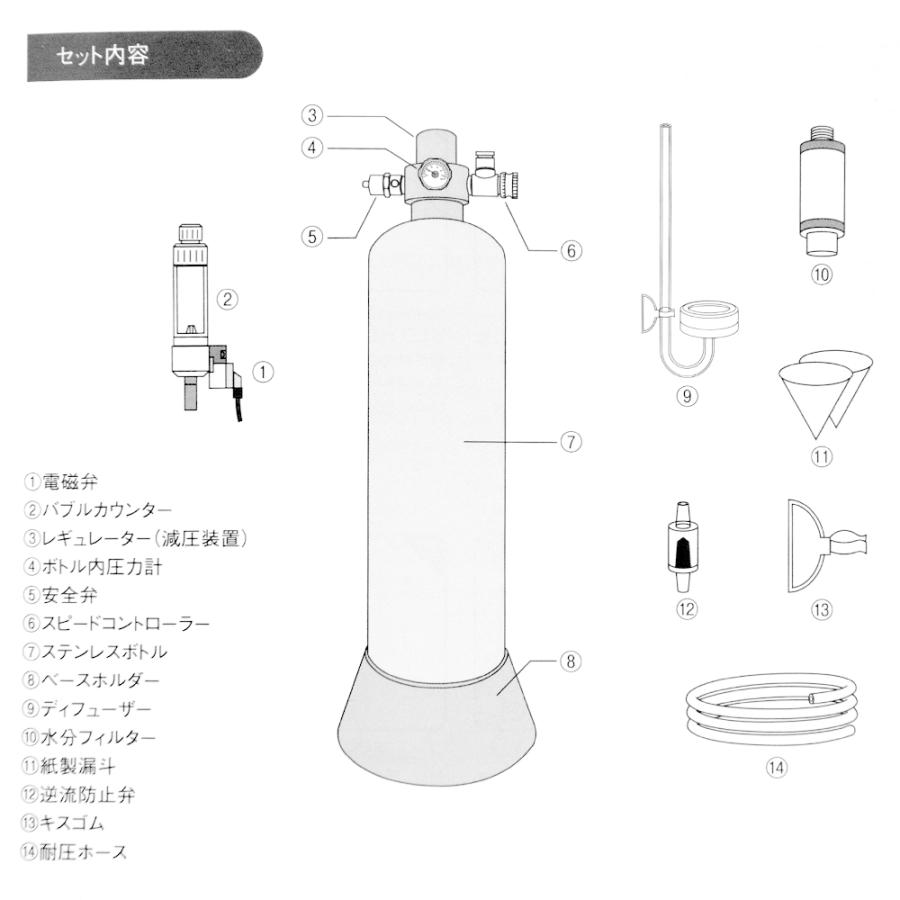 セット内容

③
④
⑤
⑥
②
①
⑦
⑧
⑨
⑩
⑪
⑫
⑬
⑭

①電磁弁
②バブルカウンター
③レギュレーター（減圧装置）
④ボトル内圧力計
⑤安全弁
⑥スピードコントローラー
⑦ステンレスボトル
⑧ベースホルダー
⑨ディフューザー
⑩水分フィルター
⑪紙製漏斗
⑫逆流防止弁
⑬キスゴム
⑭耐圧ホース