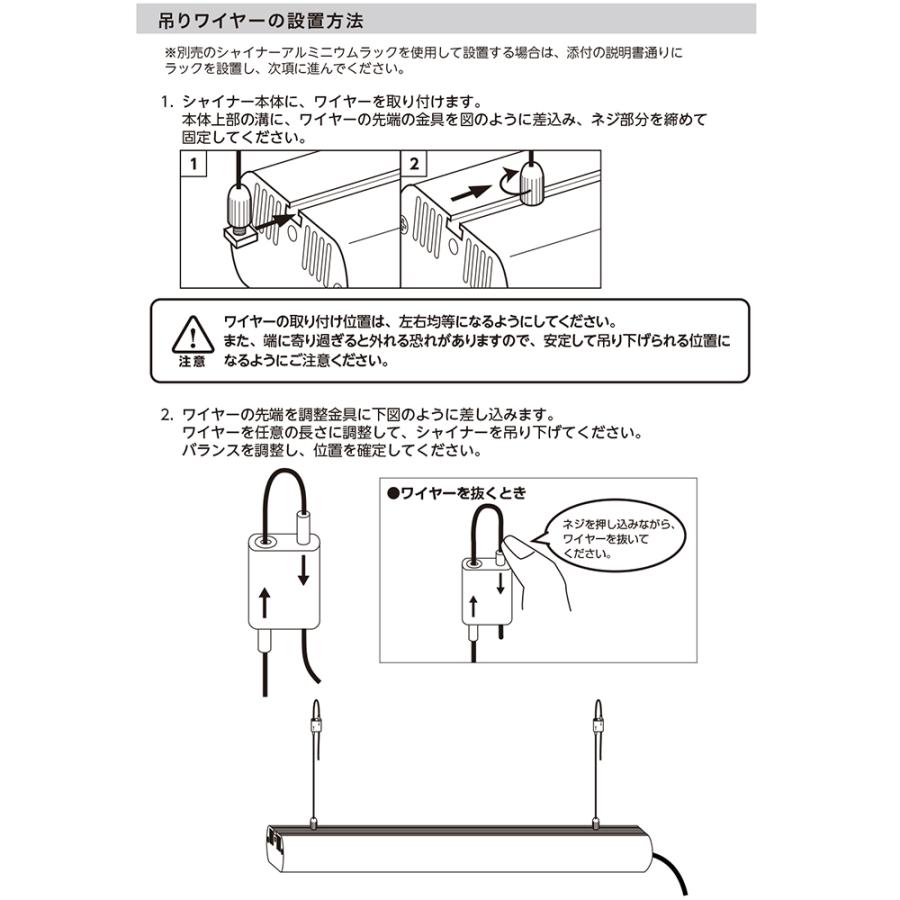 吊りワイヤーの設置方法

※別売のシャイナーアルミニウムラックを使用して設置する場合は、添付の説明書通りにラックを設置し、次項に進んでください。

1. シャイナー本体に、ワイヤーを取り付けます。
本体上部の溝に、ワイヤーの先端の金具を図のように差込み、ネジ部分を締めて固定してください。

1

2

注意

ワイヤーの取り付け位置は、左右均等になるようにしてください。
また、端に寄り過ぎると外れる恐れがありますので、安定して吊り下げられる位置になるようにご注意ください。

2. ワイヤーの先端を調整金具に下図のように差し込みます。
ワイヤーを任意の長さに調整して、シャイナーを吊り下げてください。
バランスを調整し、位置を確定してください。

●ワイヤーを抜くとき

ネジを押し込みながら、ワイヤーを抜いてください。