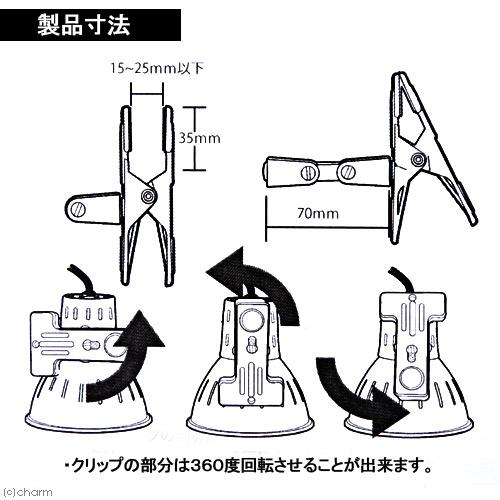 製品寸法

15~25mm以下

35mm

70mm

・クリップの部分は360度回転させることが出来ます。

(c)charm