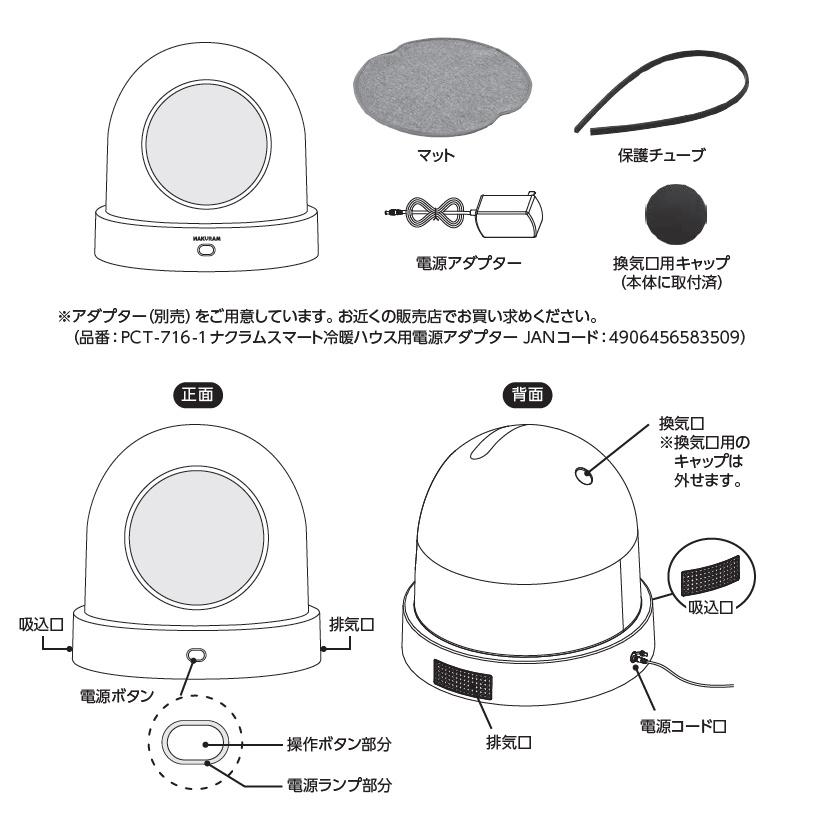 NAKURAM

マット

保護チューブ

電源アダプター

換気口用キャップ
（本体に取付済）

※アダプター（別売）をご用意しています。お近くの販売店でお買い求めください。
（品番：PCT-716-1 ナクラムスマート冷暖ハウス用電源アダプター JANコード：4906456583509）

正面

吸込口

排気口

電源ボタン

操作ボタン部分

電源ランプ部分

背面

換気口
※換気口用のキャップは外せます。

吸込口

排気口

電源コード口