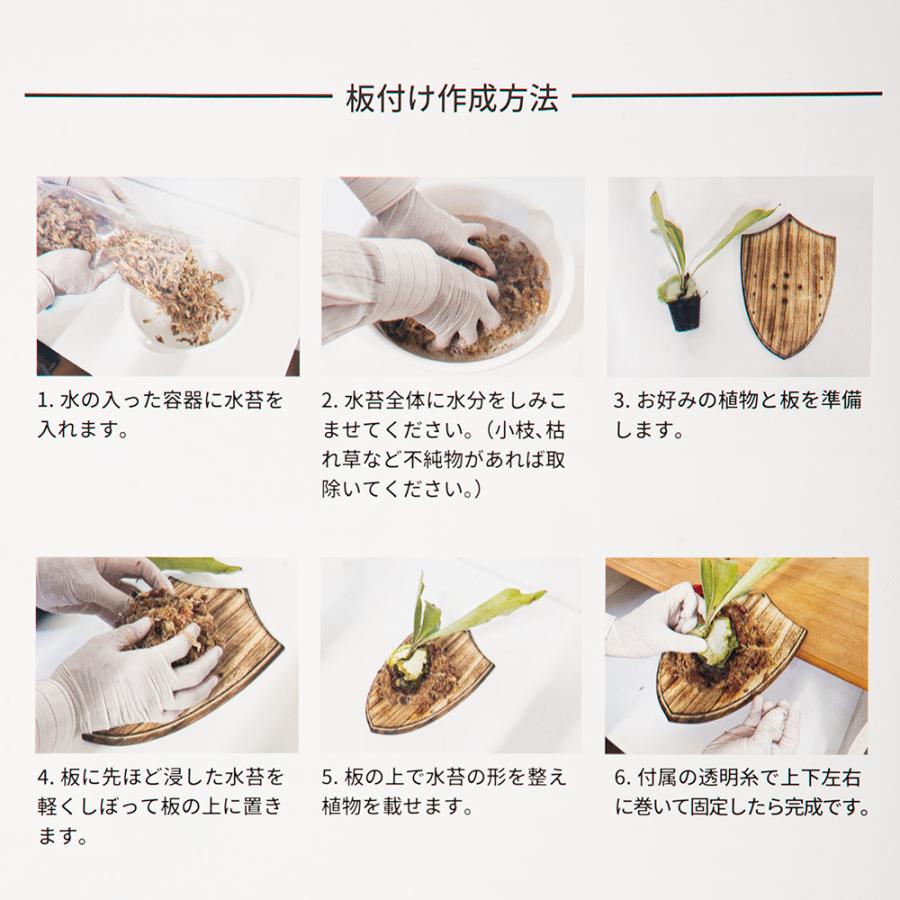 板付け作成方法

1. 水の入った容器に水苔を入れます。

2. 水苔全体に水分をしみこませてください。（小枝、枯れ草など不純物があれば取除いてください。）

3. お好みの植物と板を準備します。

4. 板に先ほど浸した水苔を軽くしぼって板の上に置きます。

5. 板の上で水苔の形を整え植物を載せます。

6. 付属の透明糸で上下左右に巻いて固定したら完成です。