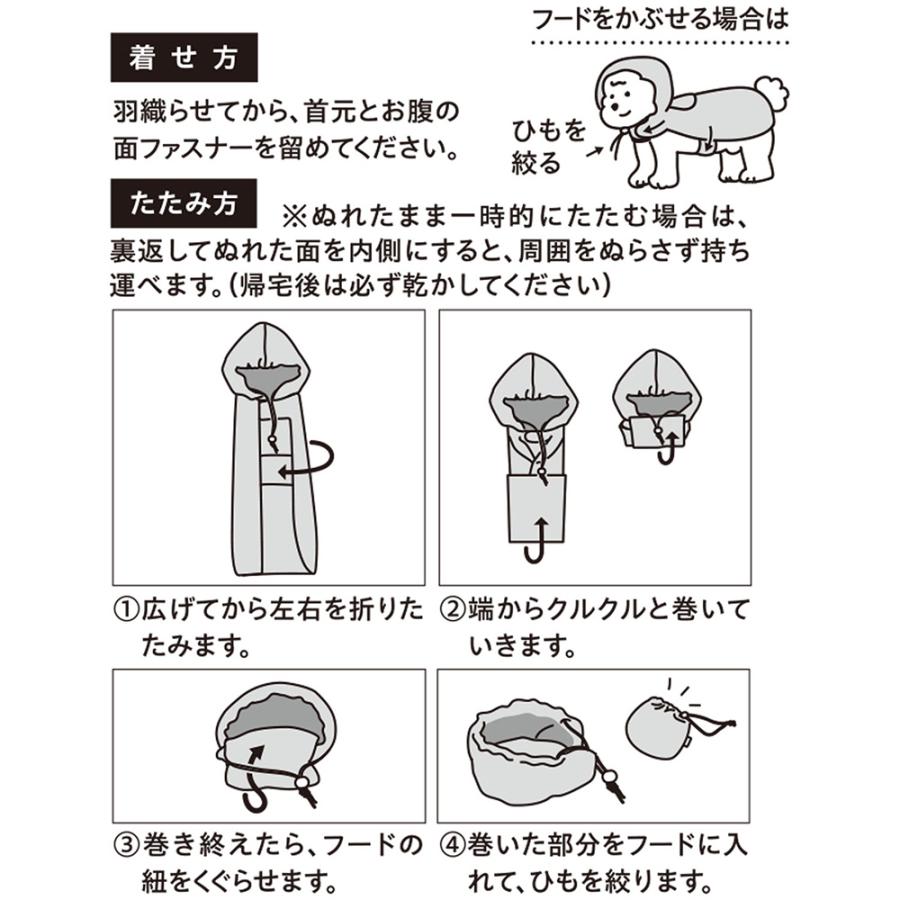 着せ方

羽織らせてから、首元とお腹の面ファスナーを留めてください。

フードをかぶせる場合は

ひもを絞る

たたみ方

※ぬれたまま一時的にたたむ場合は、裏返してぬれた面を内側にすると、周囲をぬらさず持ち運べます。(帰宅後は必ず乾かしてください)

①広げてから左右を折りたたみます。

②端からクルクルと巻いていきます。

③巻き終えたら、フードの紐をくぐらせます。

④巻いた部分をフードに入れて、ひもを絞ります。