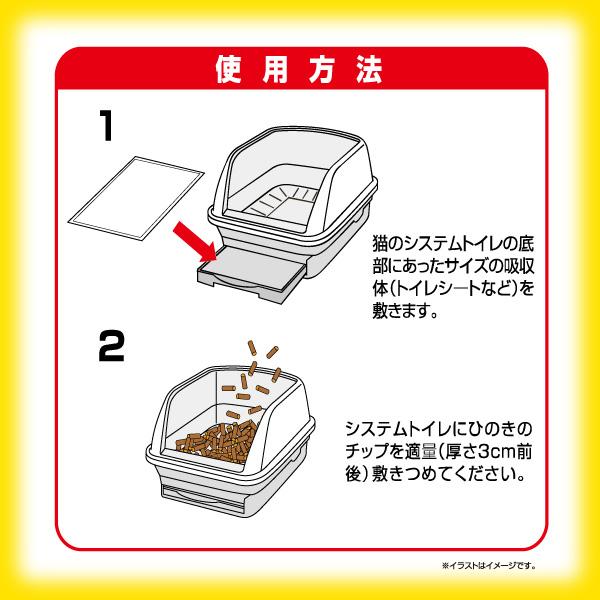 使用方法

1

猫のシステムトイレの底部にあったサイズの吸収体(トイレシートなど)を敷きます。

2

システムトイレにひのきのチップを適量(厚さ3cm前後)敷きつめてください。

※イラストはイメージです。