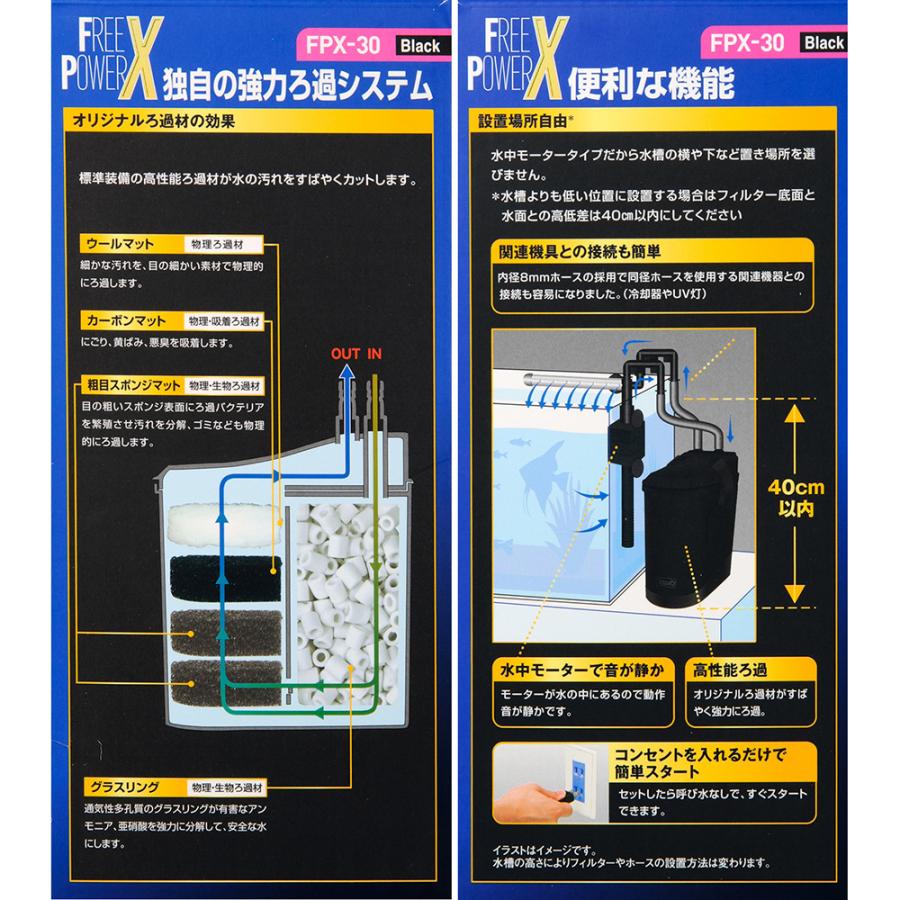 FREE POWER X

FPX-30 Black

独自の強力ろ過システム

オリジナルろ過材の効果

標準装備の高性能ろ過材が水の汚れをすばやくカットします。

ウールマット 物理ろ過材

細かな汚れを、目の細かい素材で物理的にろ過します。

カーボンマット 物理・吸着ろ過材

にごり、黄ばみ、悪臭を吸着します。

粗目スポンジマット 物理・生物ろ過材

目の粗いスポンジ表面にろ過バクテリアを繁殖させ汚れを分解、ゴミなども物理的にろ過します。

OUT IN

グラスリング 物理・生物ろ過材

通気性多孔質のグラスリングが有害なアンモニア、亜硝酸を強力に分解して、安全な水にします。

FREE POWER X

FPX-30 Black

便利な機能

設置場所自由*

水中モータータイプだから水槽の横や下など置き場所を選びません。

*水槽よりも低い位置に設置する場合はフィルター底面と水面との高低差は40cm以内にしてください

関連機具との接続も簡単

内径8mmホースの採用で同径ホースを使用する関連機器との接続も容易になりました。(冷却器やUV灯)

40cm 以内

水中モーターで音が静か

モーターが水の中にあるので動作音が静かです。

高性能ろ過

オリジナルろ過材がすばやく強力にろ過。

コンセントを入れるだけで簡単スタート

セットしたら呼び水なしで、すぐスタートできます。

イラストはイメージです。
水槽の高さによりフィルターやホースの設置方法は変わります。