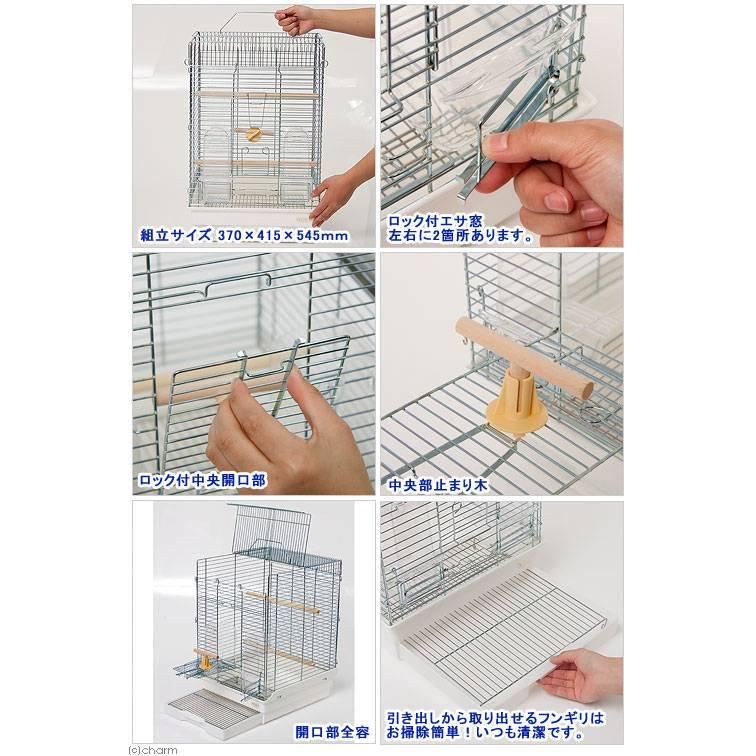 組立サイズ 370×415×545mm

ロック付エサ窓
左右に2箇所あります。

ロック付中央開口部

中央部止まり木

開口部全容

引き出しから取り出せるフンギリは
お掃除簡単！いつも清潔です。

(c)charm