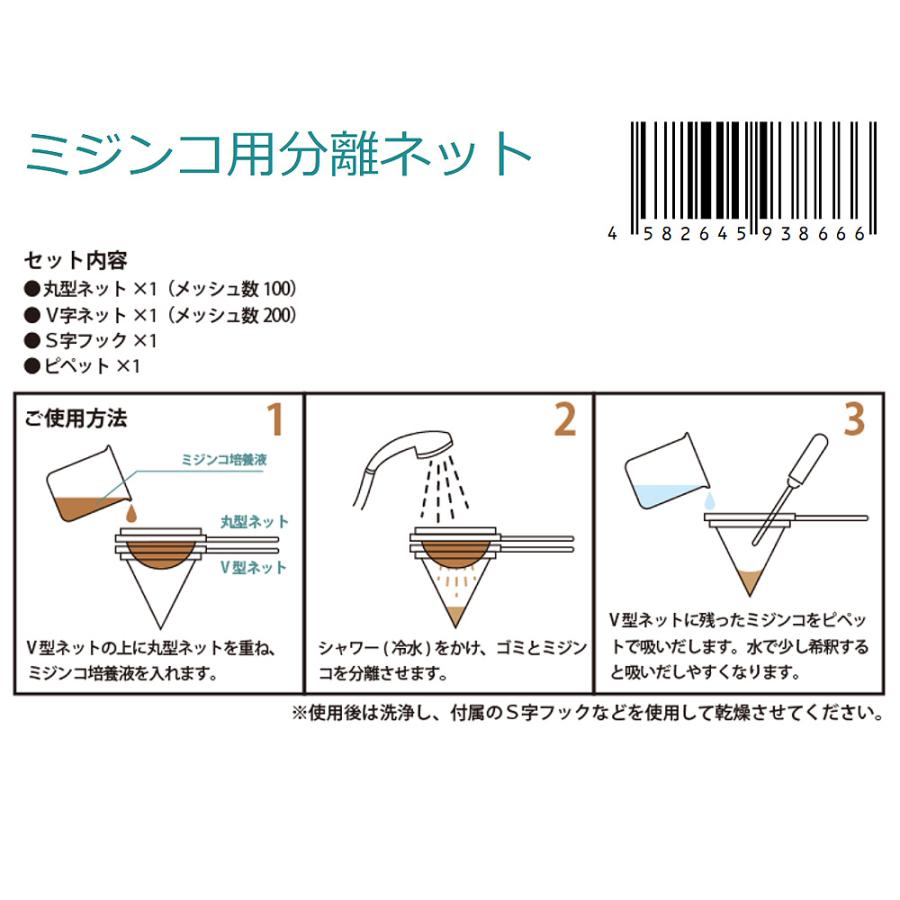 ミジンコ用分離ネット

4 582645 938666

セット内容
●丸型ネット ×1（メッシュ数 100）
●V字ネット ×1（メッシュ数 200）
●S字フック ×1
●ピペット ×1

ご使用方法

1

ミジンコ培養液

丸型ネット

V型ネット

V型ネットの上に丸型ネットを重ね、ミジンコ培養液を入れます。

2

シャワー（冷水）をかけ、ゴミとミジンコを分離させます。

3

V型ネットに残ったミジンコをピペットで吸いだします。水で少し希釈すると吸いだしやすくなります。

※使用後は洗浄し、付属のS字フックなどを使用して乾燥させてください。