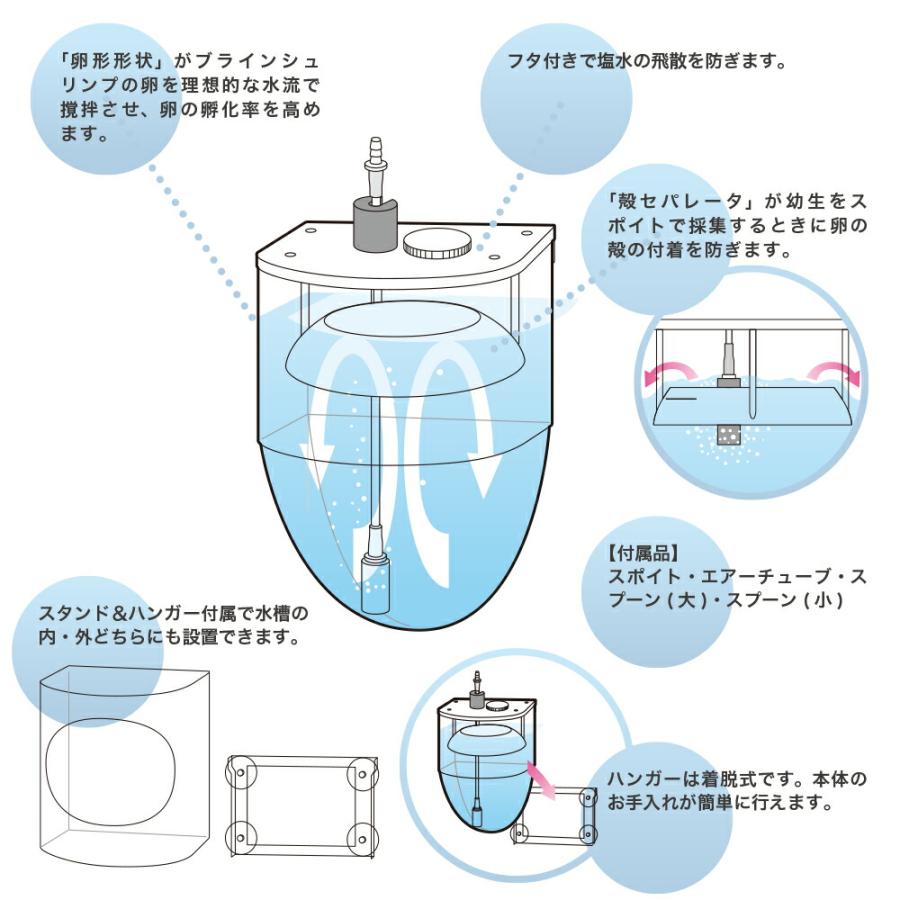 「卵形形状」がブラインシュリンプの卵を理想的な水流で撹拌させ、卵の孵化率を高めます。

フタ付きで塩水の飛散を防ぎます。

「殻セパレータ」が幼生をスポイトで採集するときに卵の殻の付着を防ぎます。

【付属品】
スポイト・エアーチューブ・スプーン（大）・スプーン（小）

スタンド＆ハンガー付属で水槽の内・外どちらにも設置できます。

ハンガーは着脱式です。本体のお手入れが簡単に行えます。