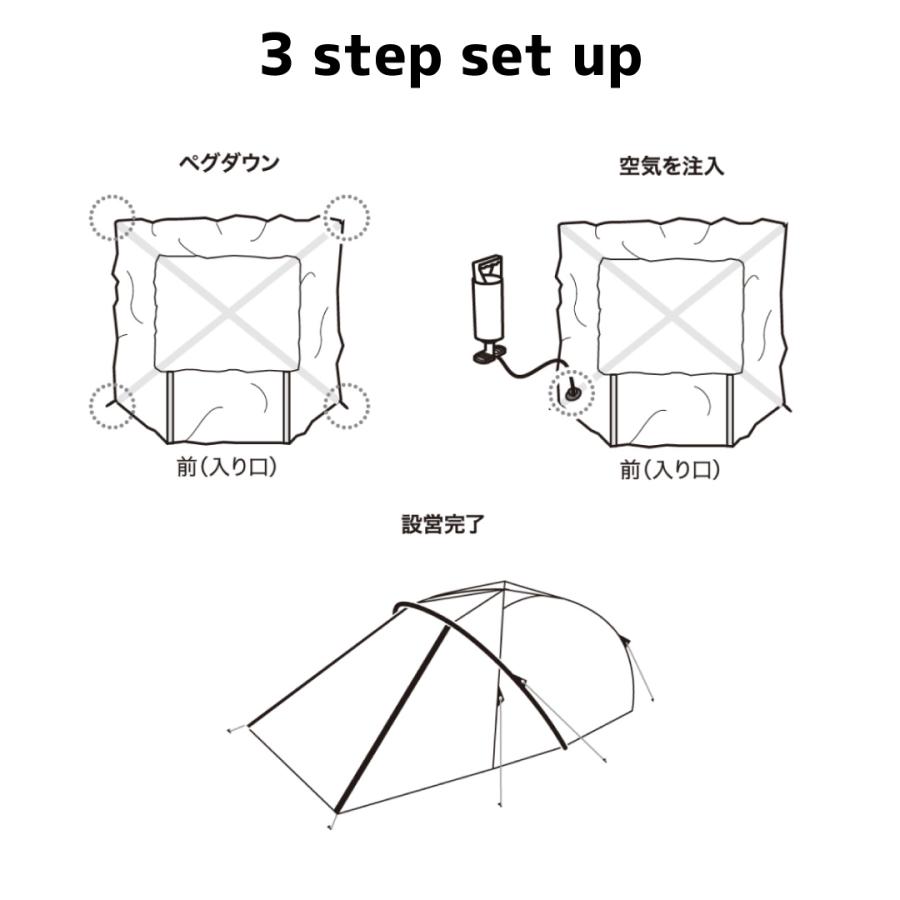 3 step set up

ペグダウン

前（入り口）

空気を注入

前（入り口）

設営完了