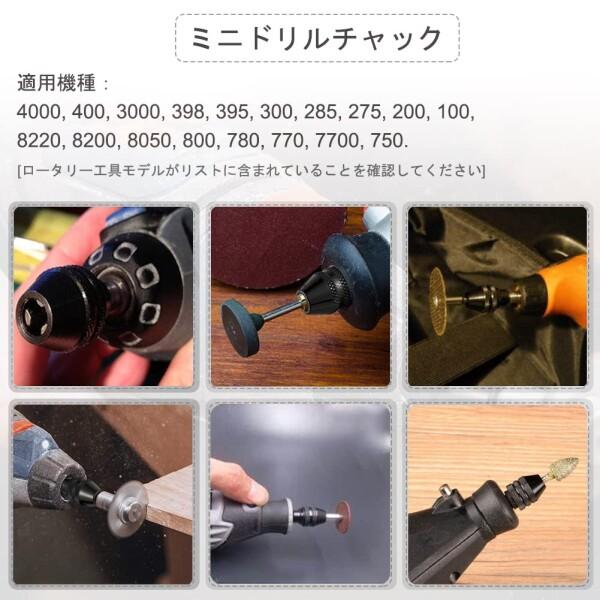 ミニドリルチャック

適用機種：
4000, 400, 3000, 398, 395, 300, 285, 275, 200, 100, 8220, 8200, 8050, 800, 780, 770, 7700, 750.

[ロータリー工具モデルがリストに含まれていることを確認してください]