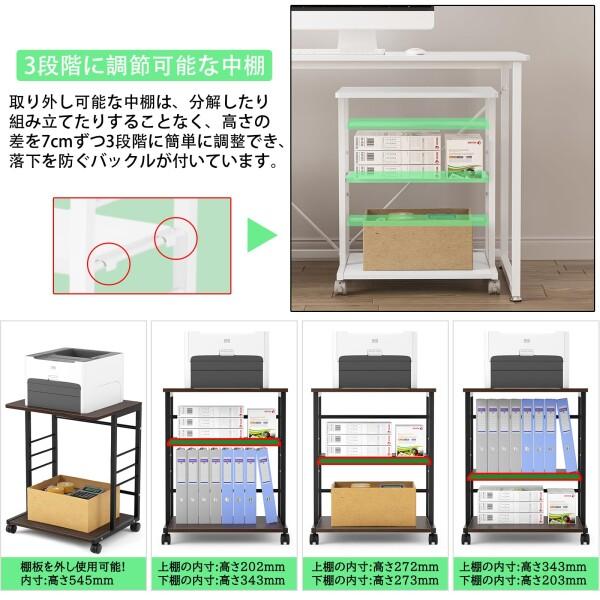 3段階に調節可能な中棚

取り外し可能な中棚は、分解したり組み立てたりすることなく、高さの差を7cmずつ3段階に簡単に調整でき、落下を防ぐバックルが付いています。

棚板を外し使用可能!
内寸:高さ545mm

上棚の内寸:高さ202mm
下棚の内寸:高さ343mm

上棚の内寸:高さ272mm
下棚の内寸:高さ273mm

上棚の内寸:高さ343mm
下棚の内寸:高さ203mm