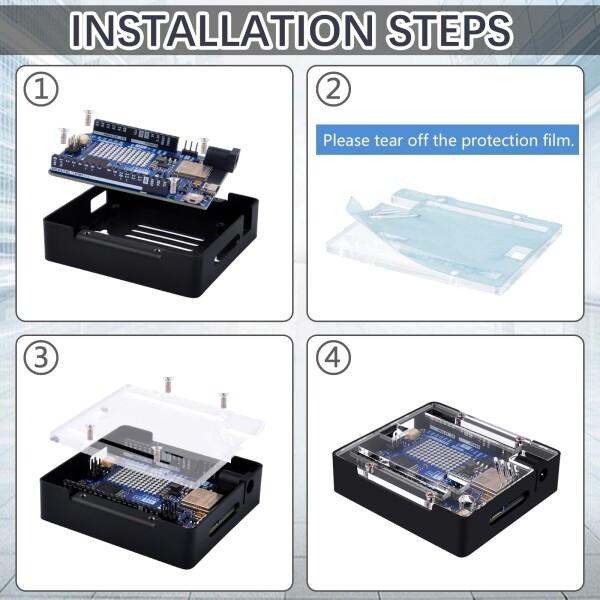 INSTALLATION STEPS

①

②

Please tear off the protection film.

③

④