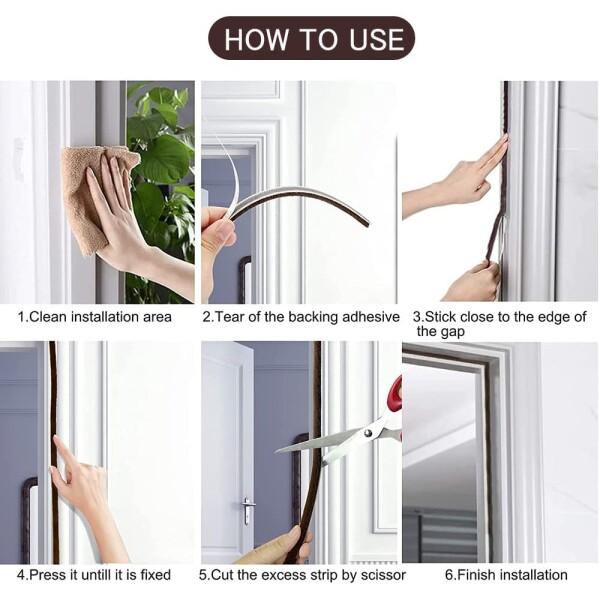 HOW TO USE

1.Clean installation area

2.Tear of the backing adhesive

3.Stick close to the edge of the gap

4.Press it untill it is fixed

5.Cut the excess strip by scissor

6.Finish installation