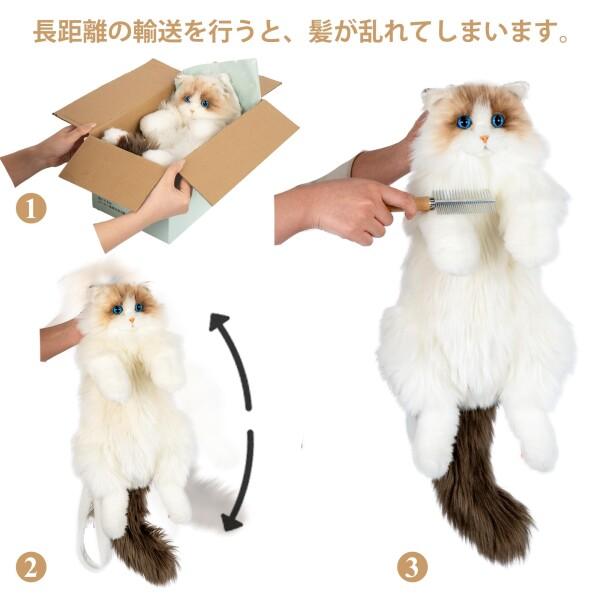 長距離の輸送を行うと、髪が乱れてしまいます。

1

2

3