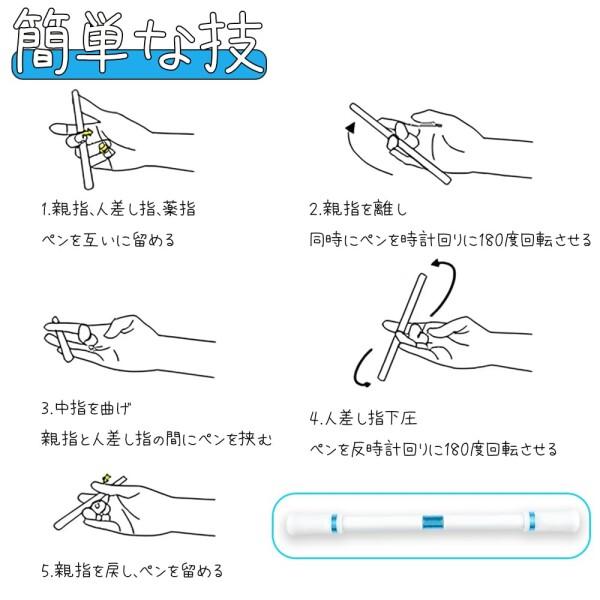 簡単な技

1.親指、人差し指、薬指
ペンを互いに留める

2.親指を離し
同時にペンを時計回りに180度回転させる

3.中指を曲げ
親指と人差し指の間にペンを挟む

4.人差し指下圧
ペンを反時計回りに180度回転させる

5.親指を戻し、ペンを留める