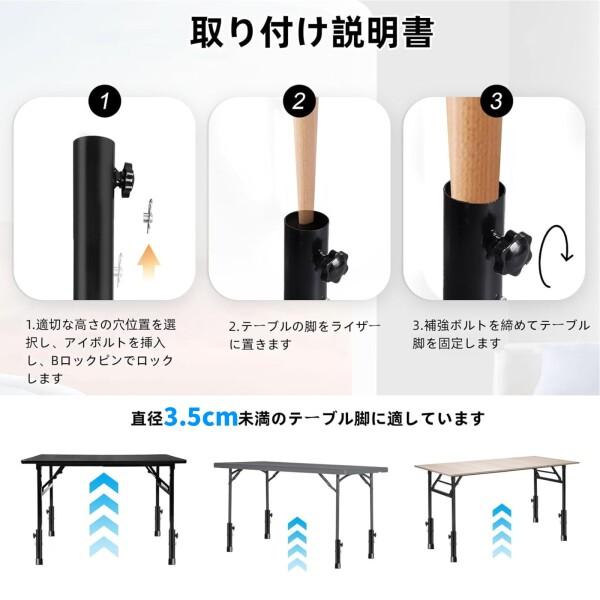 取り付け説明書

1

2

3

1.適切な高さの穴位置を選択し、アイボルトを挿入し、Bロックピンでロックします

2.テーブルの脚をライザーに置きます

3.補強ボルトを締めてテーブル脚を固定します

直径3.5cm未満のテーブル脚に適しています