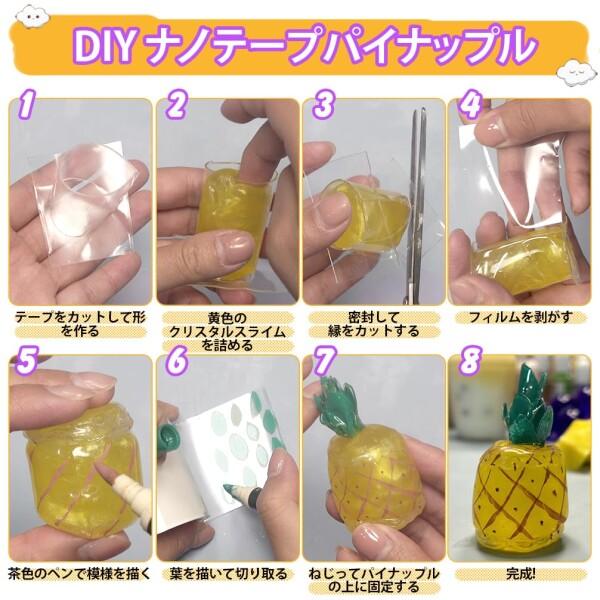 DIY ナノテープパイナップル

1

テープをカットして形を作る

2

黄色のクリスタルスライムを詰める

3

密封して縁をカットする

4

フィルムを剥がす

5

茶色のペンで模様を描く

6

葉を描いて切り取る

7

ねじってパイナップルの上に固定する

8

完成!