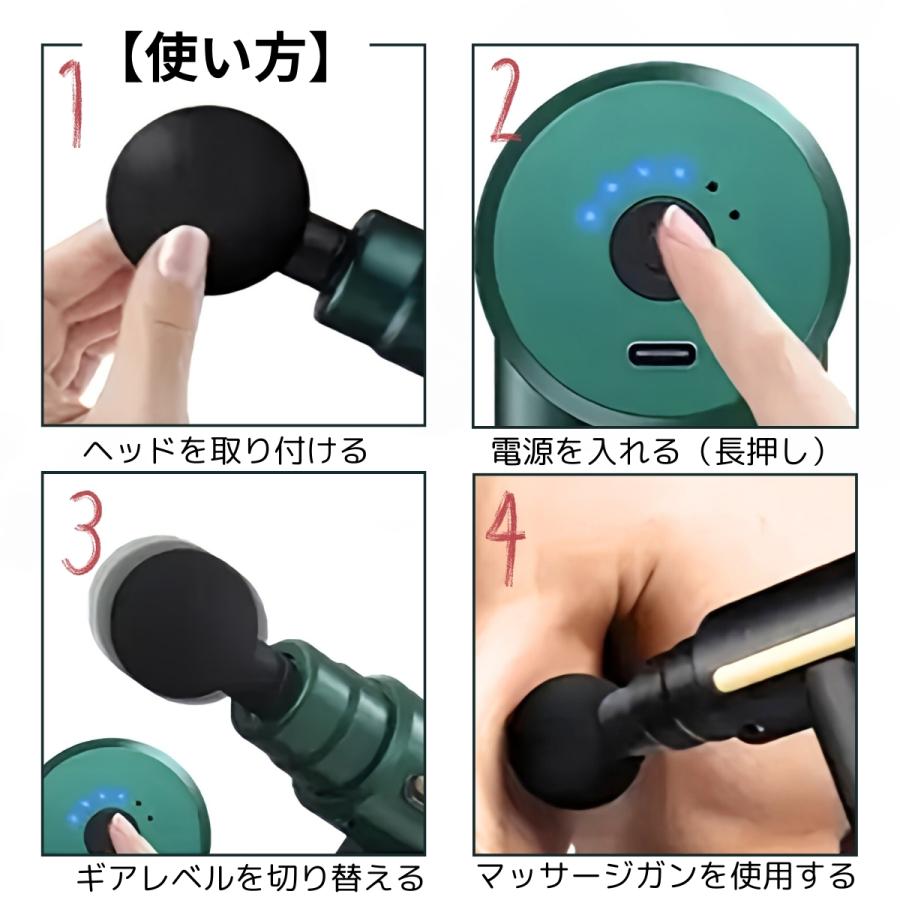 【使い方】

1

ヘッドを取り付ける

2

電源を入れる（長押し）

3

ギアレベルを切り替える

4

マッサージガンを使用する