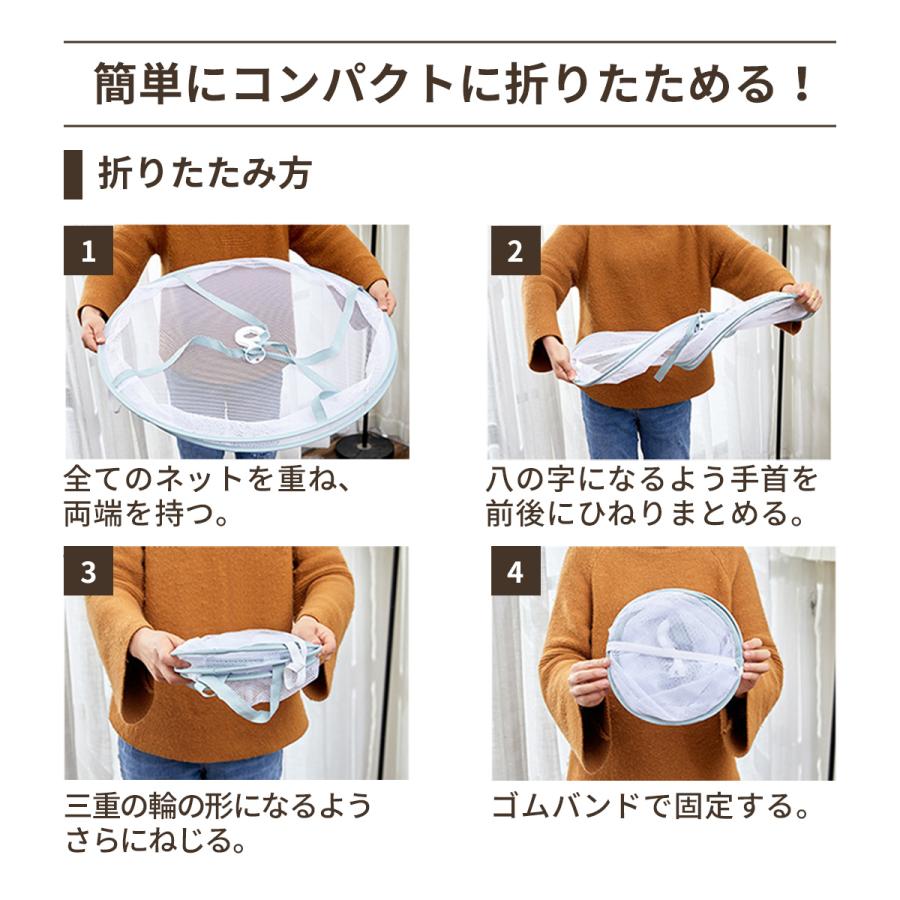 簡単にコンパクトに折りたためる！

折りたたみ方

1

全てのネットを重ね、両端を持つ。

2

八の字になるよう手首を前後にひねりまとめる。

3

三重の輪の形になるようさらにねじる。

4

ゴムバンドで固定する。