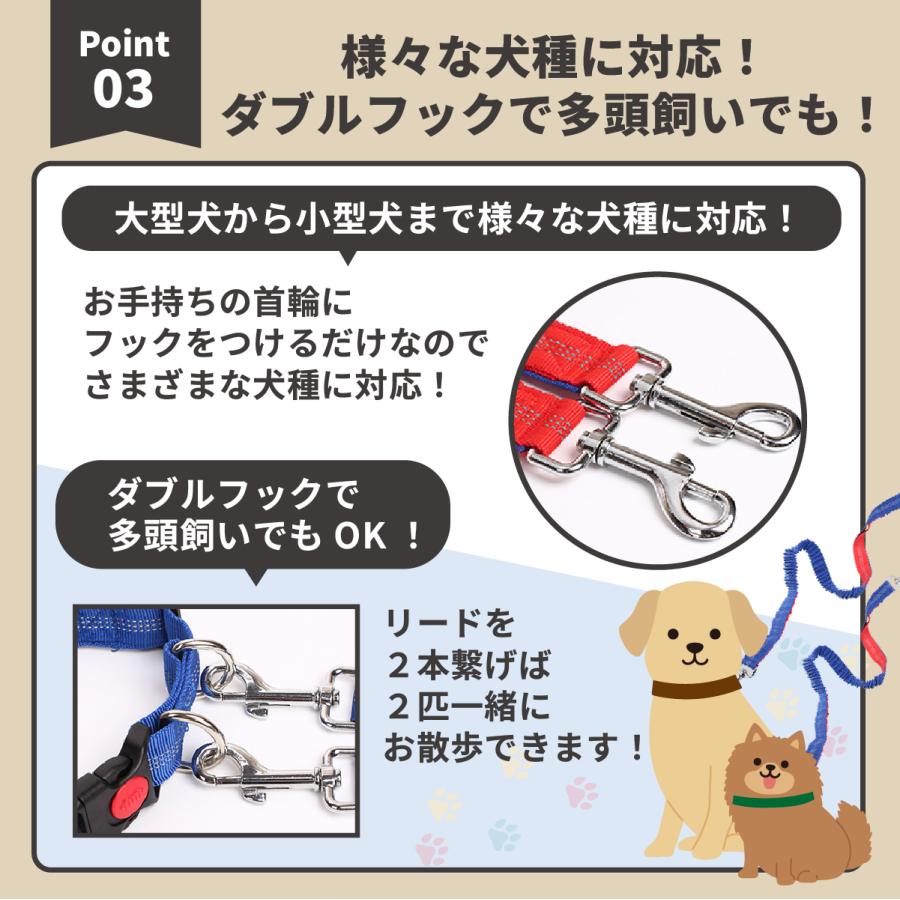 Point 03

様々な犬種に対応！
ダブルフックで多頭飼いでも！

大型犬から小型犬まで様々な犬種に対応！

お手持ちの首輪に
フックをつけるだけなので
さまざまな犬種に対応！

ダブルフックで
多頭飼いでも OK ！

リードを
２本繋げば
２匹一緒に
お散歩できます！