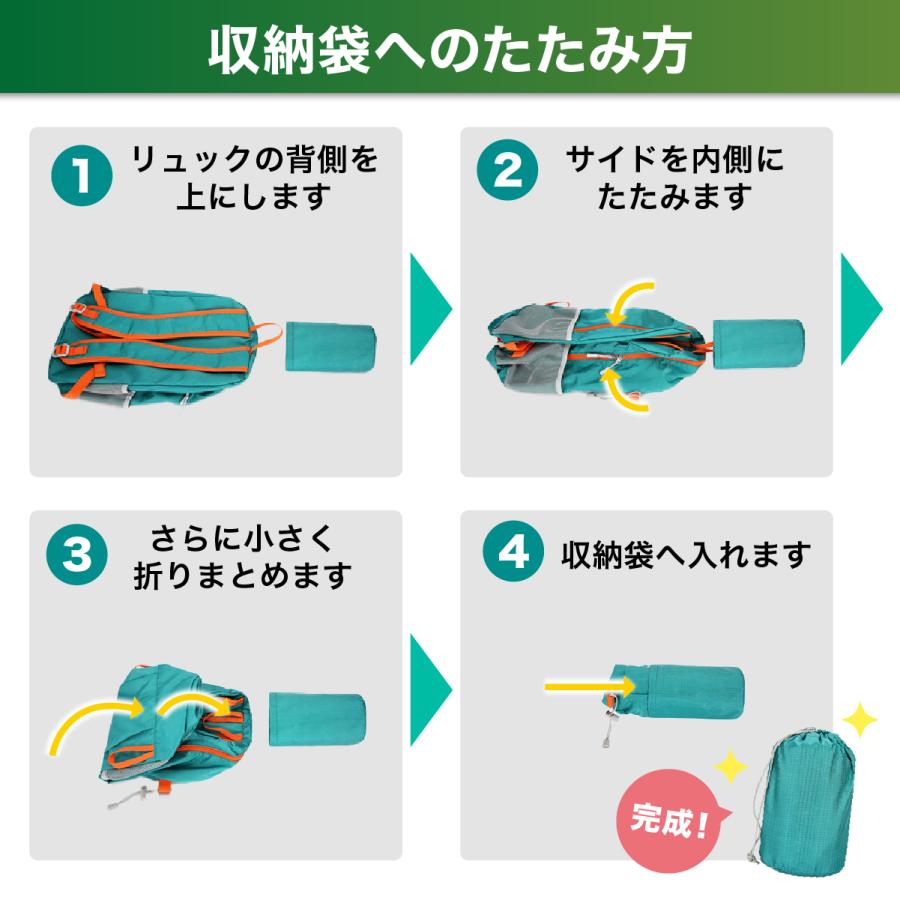 収納袋へのたたみ方

1 リュックの背側を上にします

2 サイドを内側にたたみます

3 さらに小さく折りまとめます

4 収納袋へ入れます

完成!