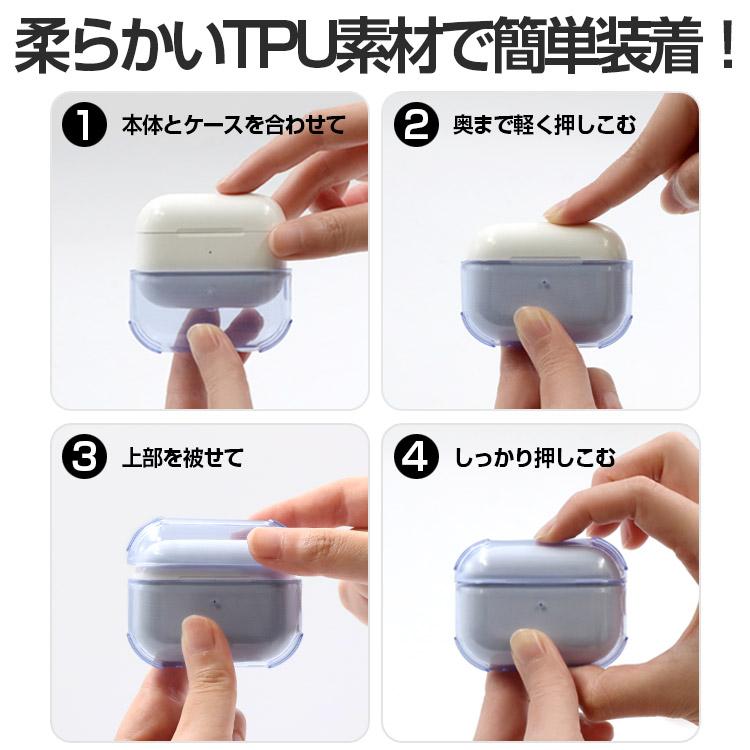 柔らかいTPU素材で簡単装着！

1 本体とケースを合わせて

2 奥まで軽く押しこむ

3 上部を被せて

4 しっかり押しこむ