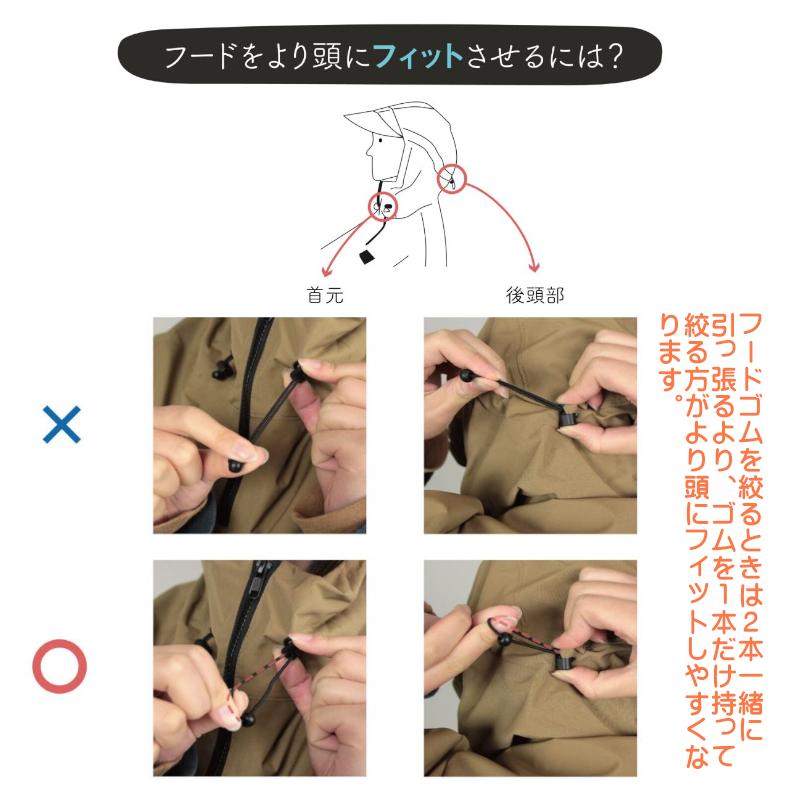 フードをより頭にフィットさせるには？

首元

後頭部

×

○

フードゴムを絞るときは2本一緒に引っ張るより、ゴムを1本だけ持って絞る方がより頭にフィットしやすくなります。