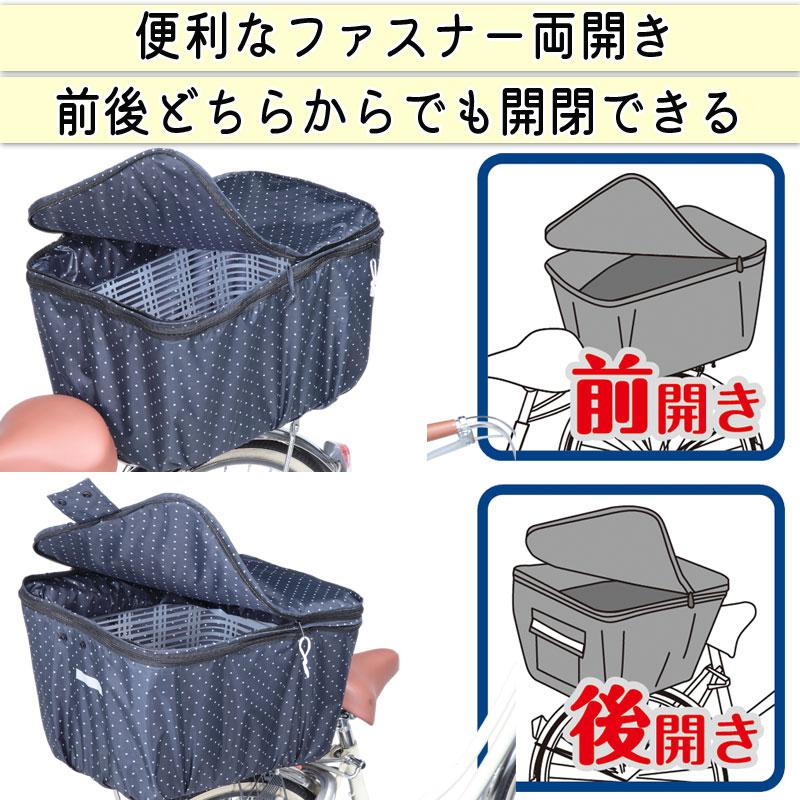 便利なファスナー両開き

前後どちらからでも開閉できる

前開き

後開き