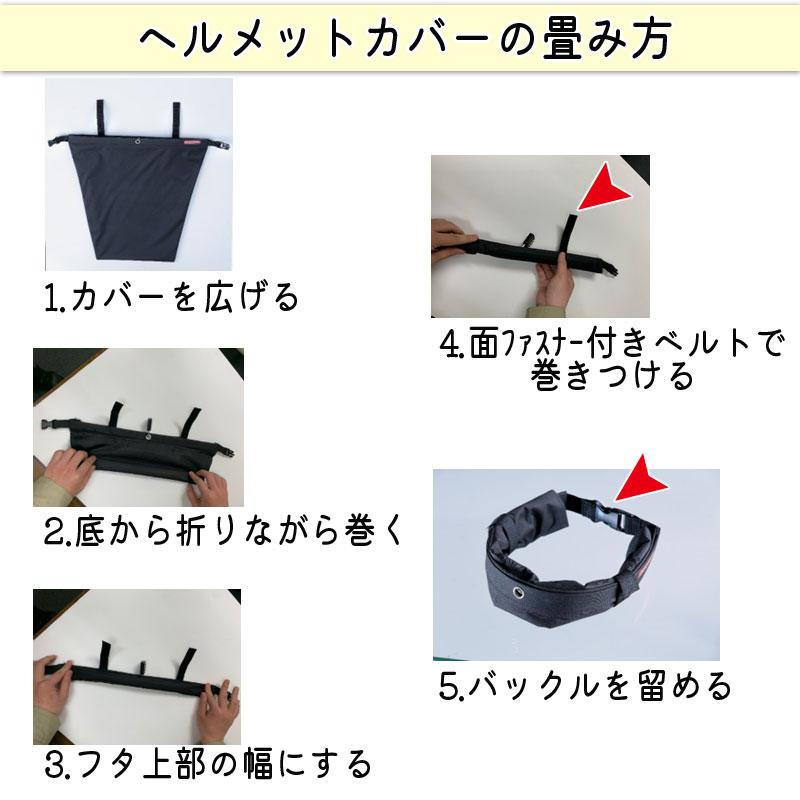 ヘルメットカバーの畳み方

1.カバーを広げる

2.底から折りながら巻く

3.フタ上部の幅にする

4.面ファスナー付きベルトで巻きつける

5.バックルを留める