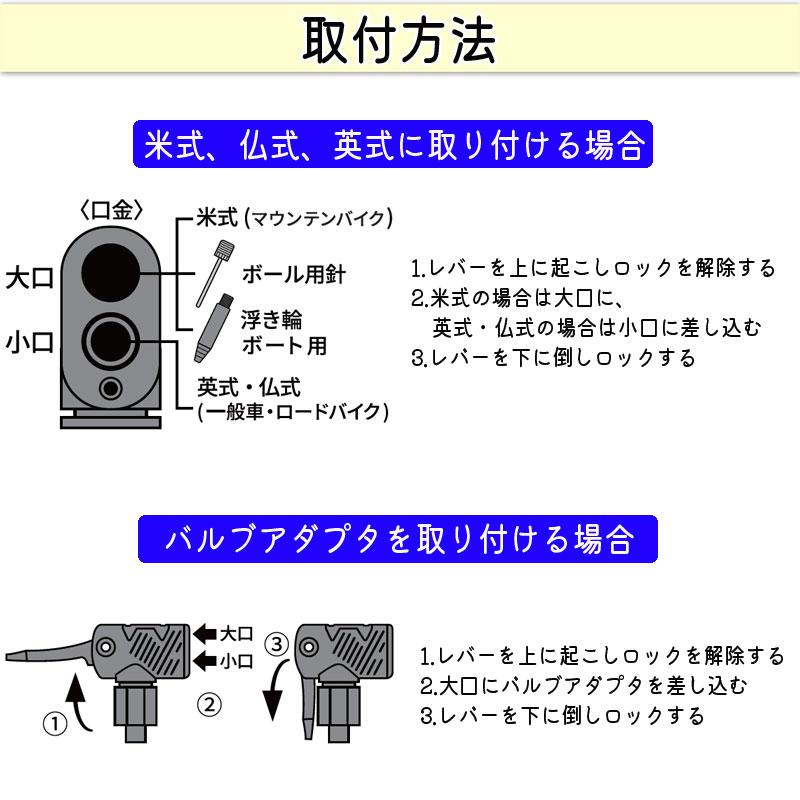 取付方法

米式、仏式、英式に取り付ける場合

〈口金〉

大口

小口

米式 (マウンテンバイク)

ボール用針

浮き輪
ボート用

英式・仏式
(一般車・ロードバイク)

1.レバーを上に起こしロックを解除する
2.米式の場合は大口に、
英式・仏式の場合は小口に差し込む
3.レバーを下に倒しロックする

バルブアダプタを取り付ける場合

大口
小口

①
②
③

1.レバーを上に起こしロックを解除する
2.大口にバルブアダプタを差し込む
3.レバーを下に倒しロックする