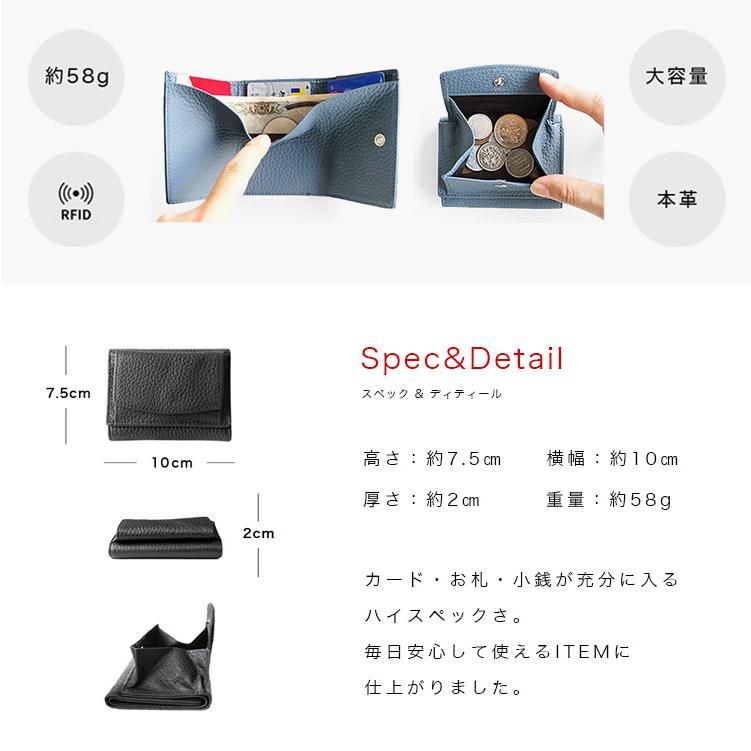 約58g

RFID

大容量

本革

7.5cm

10cm

2cm

Spec&Detail

スペック & ディティール

高さ：約7.5㎝　横幅：約10㎝

厚さ：約2㎝　重量：約58g

カード・お札・小銭が充分に入る
ハイスペックさ。
毎日安心して使えるITEMに
仕上がりました。