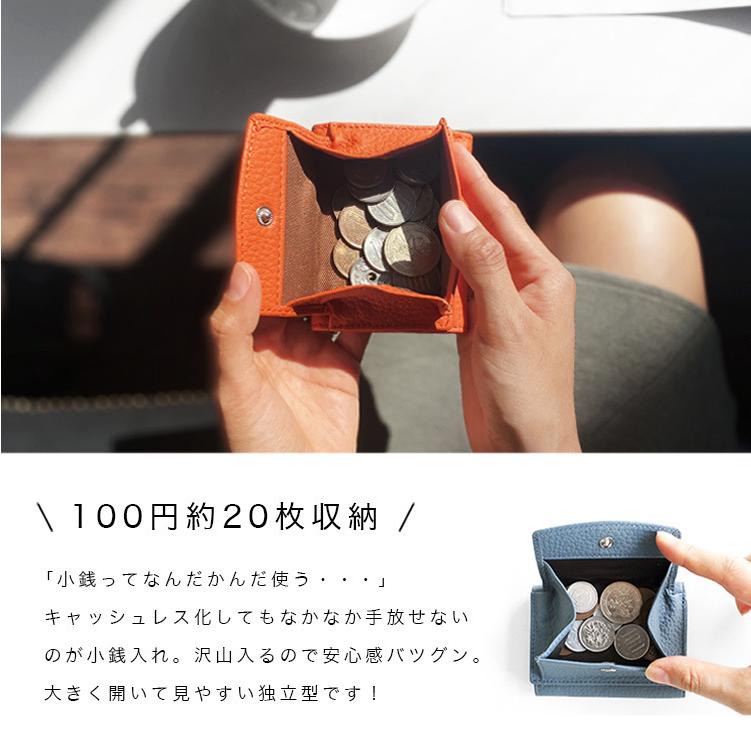 ＼ 100円約20枚収納 ／

「小銭ってなんだかんだ使う・・・」
キャッシュレス化してもなかなか手放せないのが小銭入れ。沢山入るので安心感バツグン。大きく開いて見やすい独立型です！