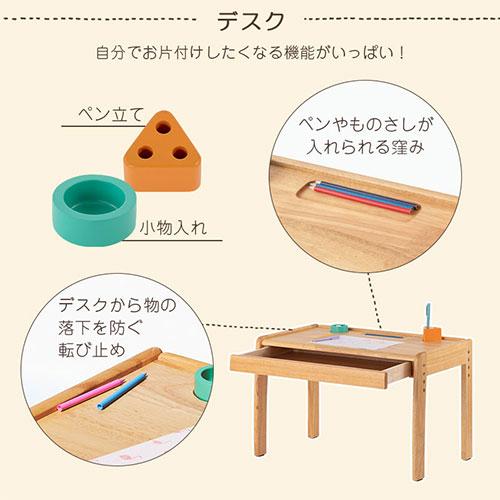 デスク

自分でお片付けしたくなる機能がいっぱい！

ペン立て

小物入れ

ペンやものさしが入れられる窪み

デスクから物の落下を防ぐ転び止め