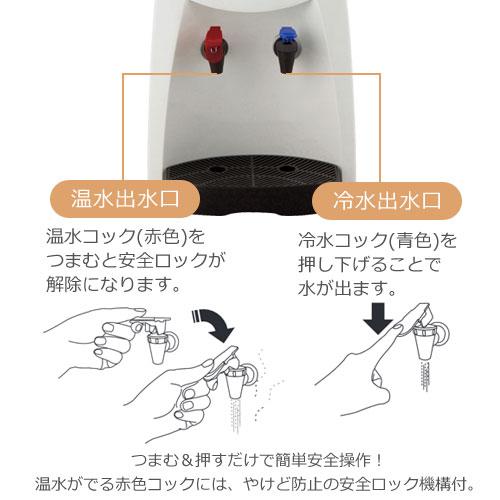 温水出水口

温水コック(赤色)をつまむと安全ロックが解除になります。

冷水出水口

冷水コック(青色)を押し下げることで水が出ます。

つまむ＆押すだけで簡単安全操作！
温水がでる赤色コックには、やけど防止の安全ロック機構付。