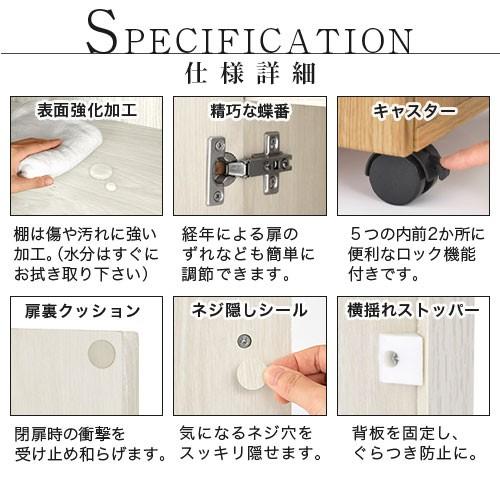 SPECIFICATION
仕様詳細

表面強化加工

棚は傷や汚れに強い加工。(水分はすぐにお拭き取り下さい)

精巧な蝶番

経年による扉のずれなども簡単に調節できます。

キャスター

5つの内前2か所に便利なロック機能付きです。

扉裏クッション

閉扉時の衝撃を受け止め和らげます。

ネジ隠しシール

気になるネジ穴をスッキリ隠せます。

横揺れストッパー

背板を固定し、ぐらつき防止に。