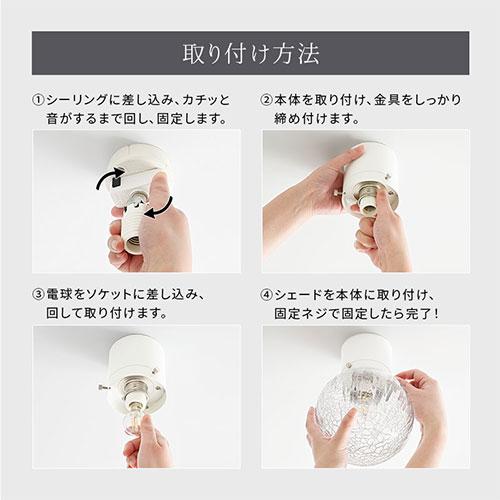 取り付け方法

①シーリングに差し込み、カチッと音がするまで回し、固定します。

②本体を取り付け、金具をしっかり締め付けます。

③電球をソケットに差し込み、回して取り付けます。

④シェードを本体に取り付け、固定ネジで固定したら完了！