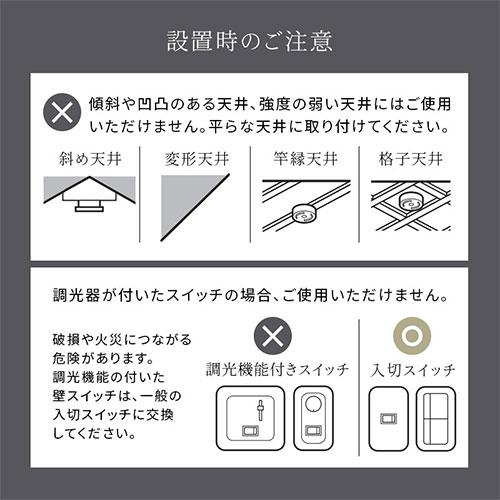 設置時のご注意

傾斜や凹凸のある天井、強度の弱い天井にはご使用いただけません。平らな天井に取り付けてください。

斜め天井

変形天井

竿縁天井

格子天井

調光器が付いたスイッチの場合、ご使用いただけません。

破損や火災につながる危険があります。調光機能の付いた壁スイッチは、一般の入切スイッチに交換してください。

調光機能付きスイッチ

入切スイッチ