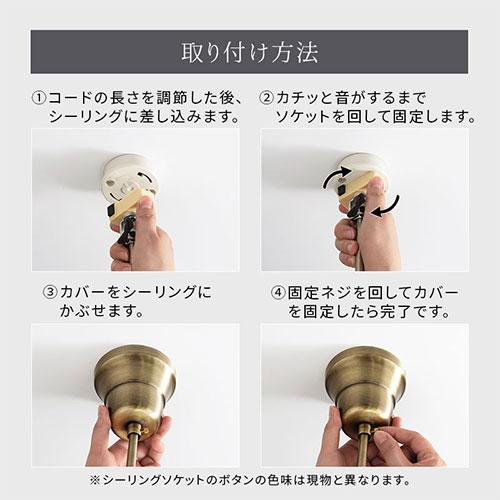 取り付け方法

①コードの長さを調節した後、シーリングに差し込みます。

②カチッと音がするまでソケットを回して固定します。

③カバーをシーリングにかぶせます。

④固定ネジを回してカバーを固定したら完了です。

※シーリングソケットのボタンの色味は現物と異なります。