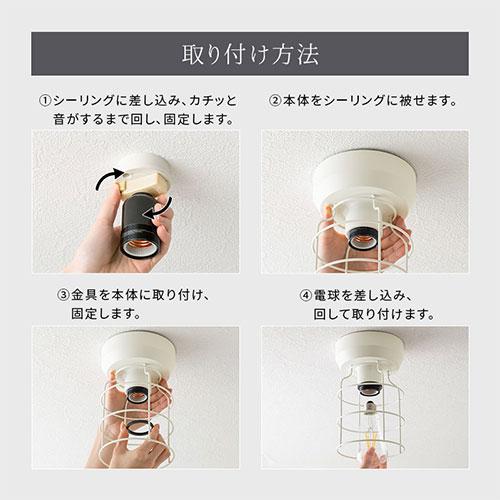 取り付け方法

①シーリングに差し込み、カチッと音がするまで回し、固定します。

②本体をシーリングに被せます。

③金具を本体に取り付け、固定します。

④電球を差し込み、回して取り付けます。