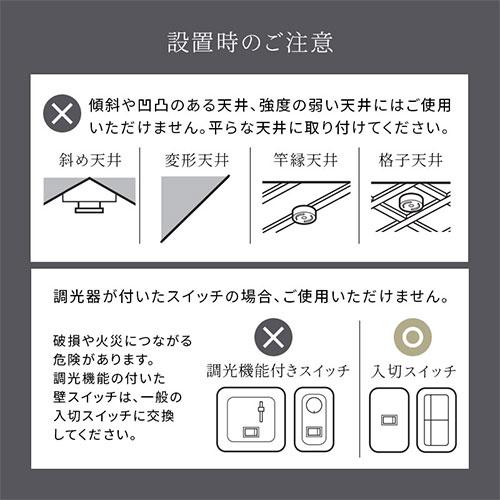 設置時のご注意

傾斜や凹凸のある天井、強度の弱い天井にはご使用いただけません。平らな天井に取り付けてください。

斜め天井

変形天井

竿縁天井

格子天井

調光器が付いたスイッチの場合、ご使用いただけません。

破損や火災につながる危険があります。調光機能の付いた壁スイッチは、一般の入切スイッチに交換してください。

調光機能付きスイッチ

入切スイッチ