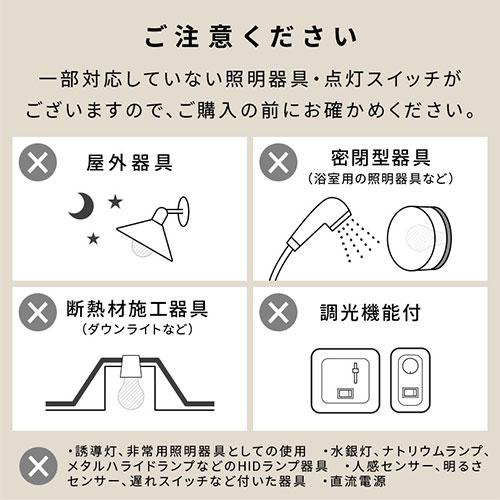 ご注意ください

一部対応していない照明器具・点灯スイッチがございますので、ご購入の前にお確かめください。

屋外器具

密閉型器具
（浴室用の照明器具など）

断熱材施工器具
（ダウンライトなど）

調光機能付

・誘導灯、非常用照明器具としての使用　・水銀灯、ナトリウムランプ、メタルハライドランプなどのHIDランプ器具　・人感センサー、明るさセンサー、遅れスイッチなど付いた器具　・直流電源