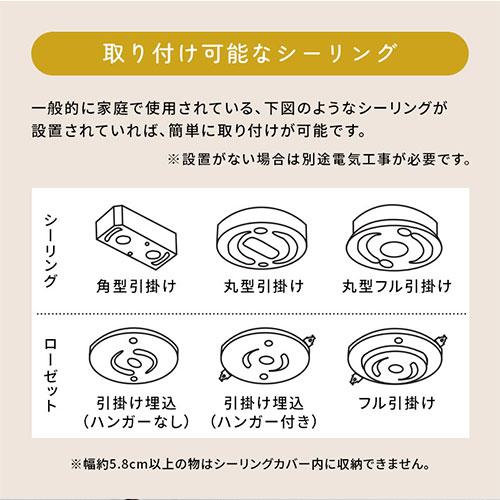 取り付け可能なシーリング

一般的に家庭で使用されている、下図のようなシーリングが設置されていれば、簡単に取り付けが可能です。

※設置がない場合は別途電気工事が必要です。

シーリング

角型引掛け

丸型引掛け

丸型フル引掛け

ローゼット

引掛け埋込
（ハンガーなし）

引掛け埋込
（ハンガー付き）

フル引掛け

※幅約5.8cm以上の物はシーリングカバー内に収納できません。