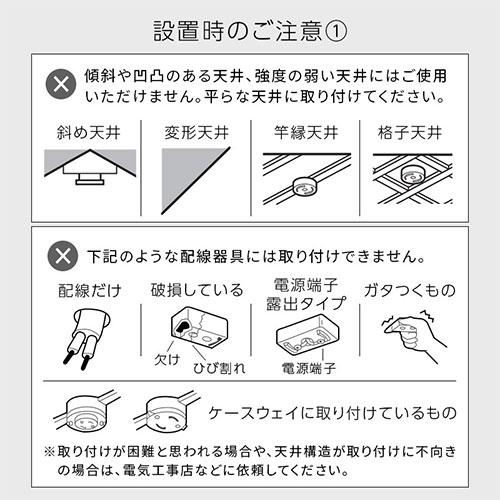 設置時のご注意①

傾斜や凹凸のある天井、強度の弱い天井にはご使用いただけません。平らな天井に取り付けてください。

斜め天井

変形天井

竿縁天井

格子天井

下記のような配線器具には取り付けできません。

配線だけ

破損している

欠け

ひび割れ

電源端子露出タイプ

電源端子

ガタつくもの

ケースウェイに取り付けているもの

※取り付けが困難と思われる場合や、天井構造が取り付けに不向きの場合は、電気工事店などに依頼してください。