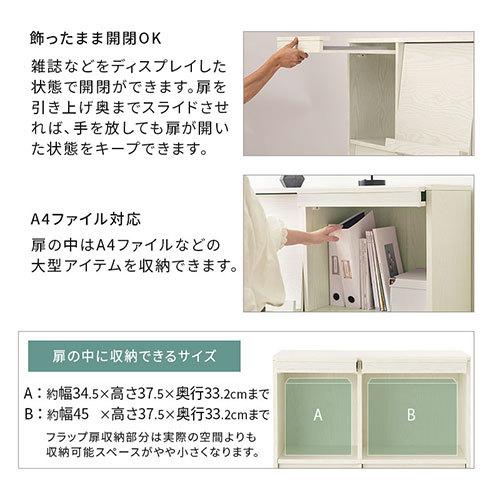 飾ったまま開閉OK

雑誌などをディスプレイした状態で開閉ができます。扉を引き上げ奥までスライドさせれば、手を放しても扉が開いた状態をキープできます。

A4ファイル対応

扉の中はA4ファイルなどの大型アイテムを収納できます。

扉の中に収納できるサイズ

A：約幅34.5×高さ37.5×奥行33.2cmまで
B：約幅45 ×高さ37.5×奥行33.2cmまで

フラップ扉収納部分は実際の空間よりも収納可能スペースがやや小さくなります。

A

B