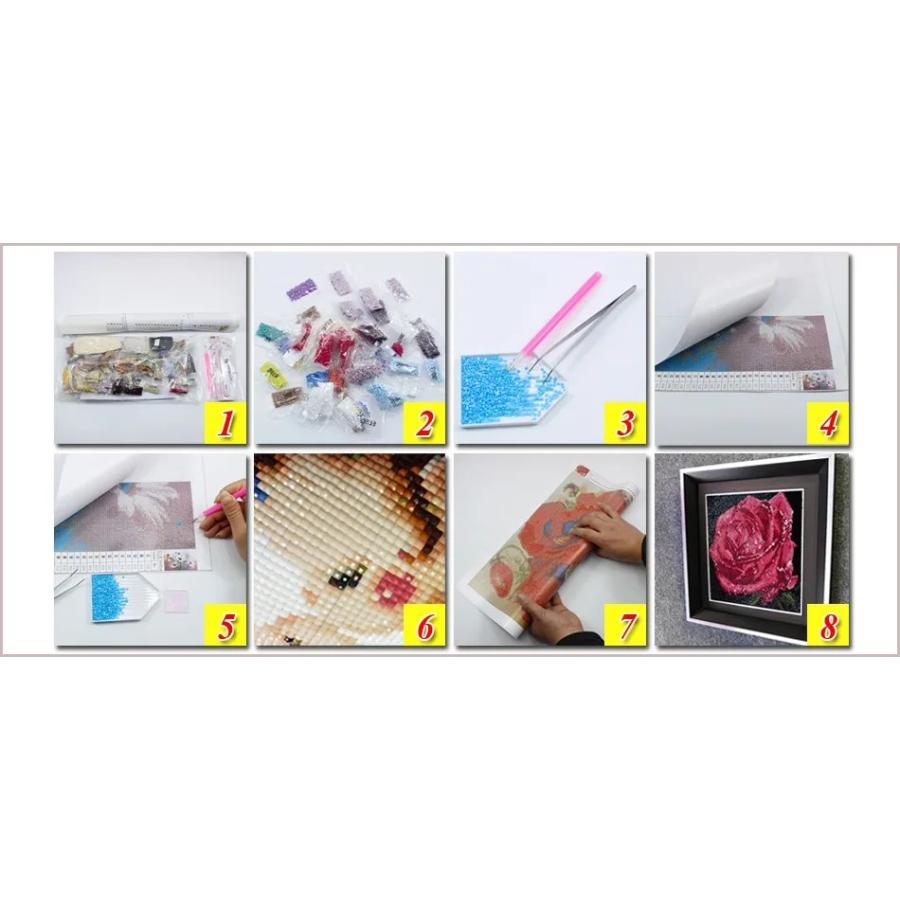 1

2

3

4

5

6

7

8